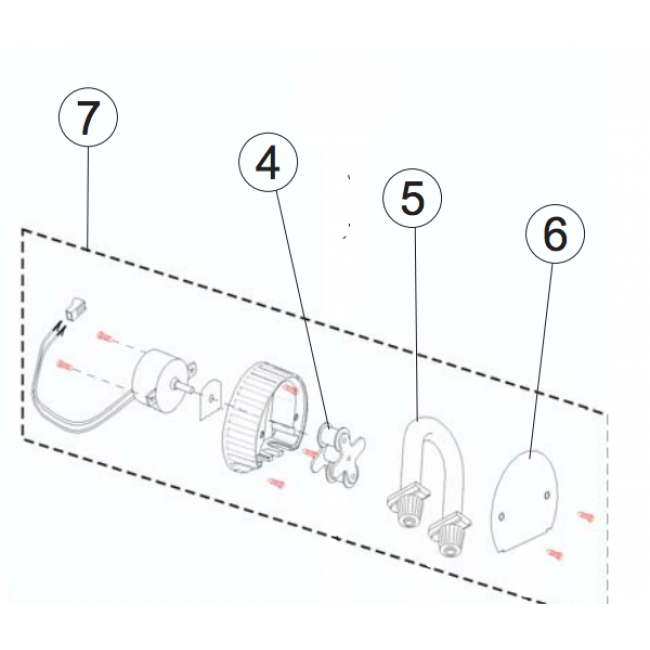 7
4
5
6